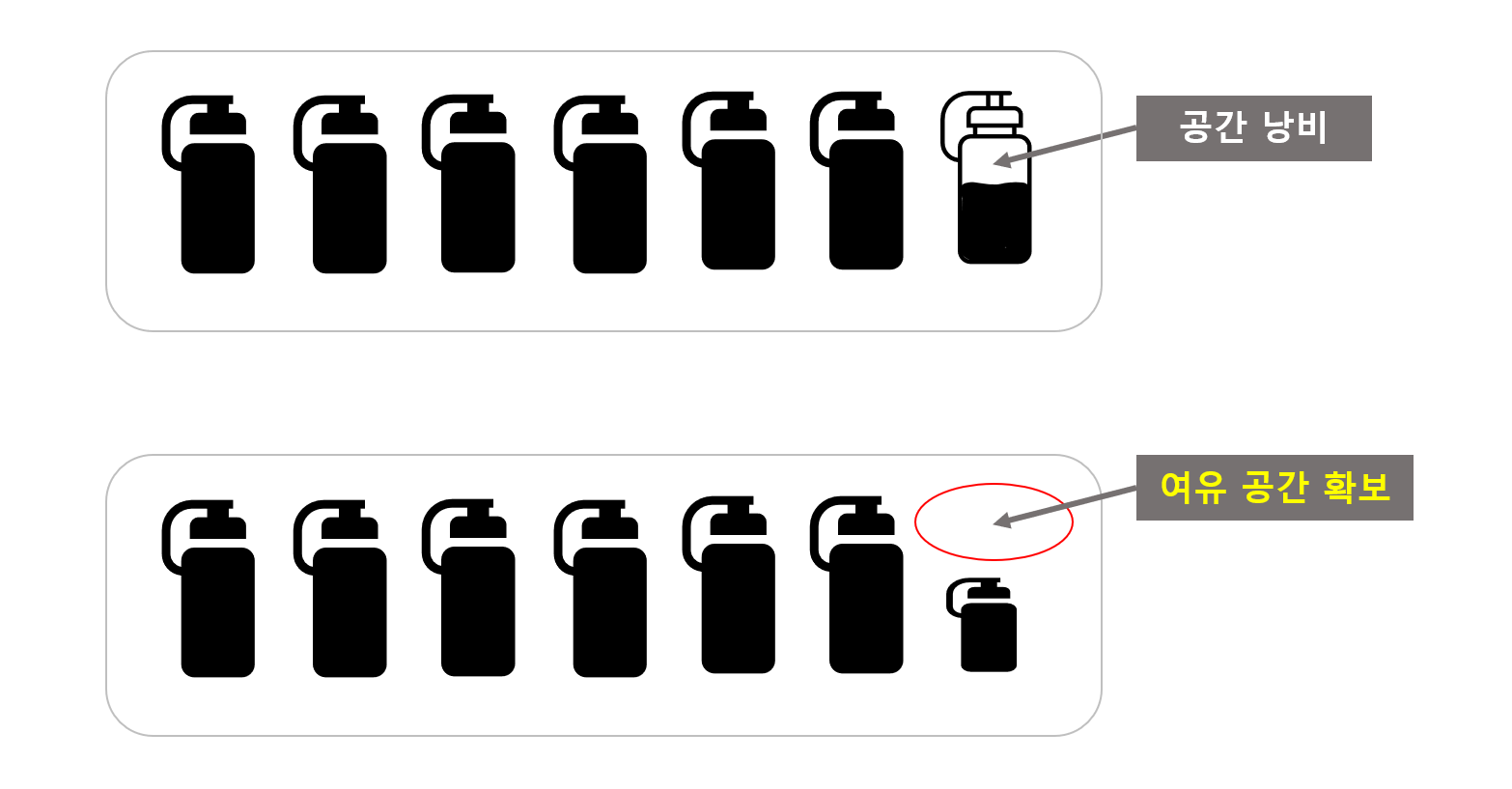 공간 낭비

여유 공간 확보